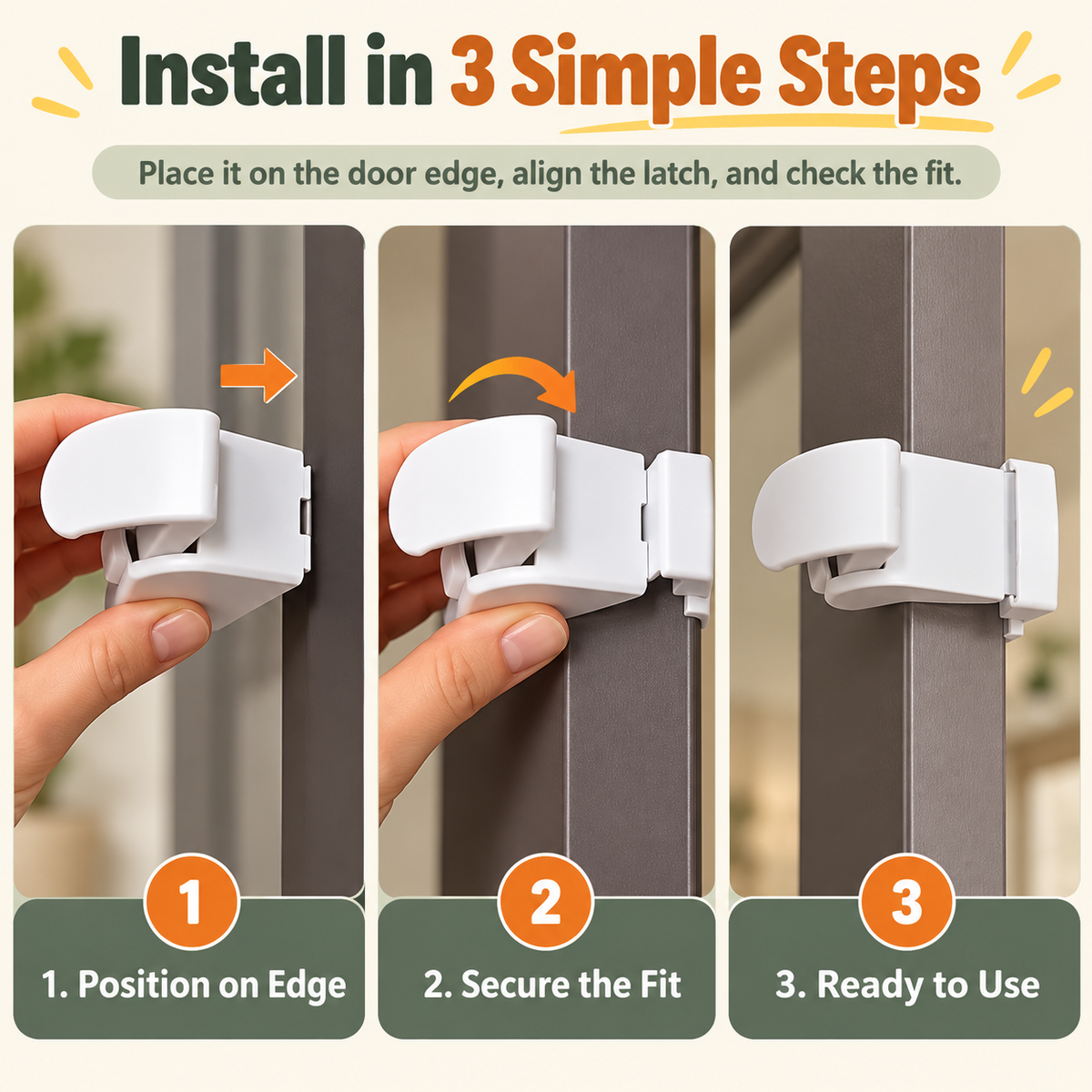 Install in 3 Simple Steps

Place it on the door edge, align the latch, and check the fit.

1

1. Position on Edge

2

2. Secure the Fit

3

3. Ready to Use